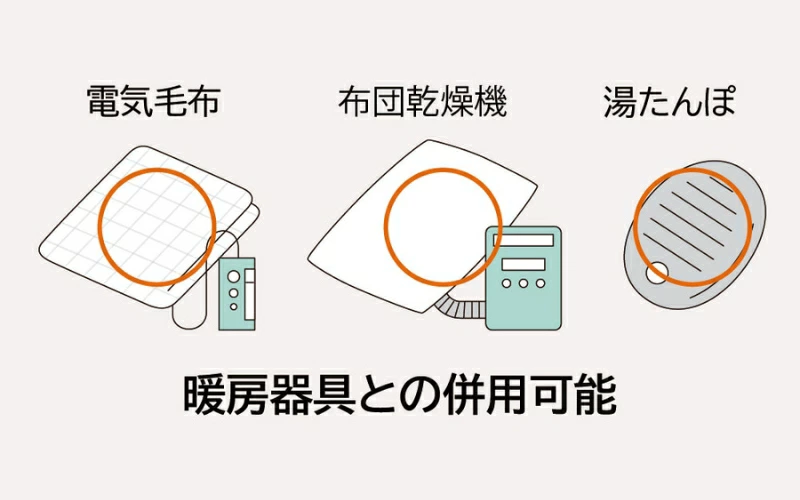 電気毛布

布団乾燥機

湯たんぽ

暖房器具との併用可能